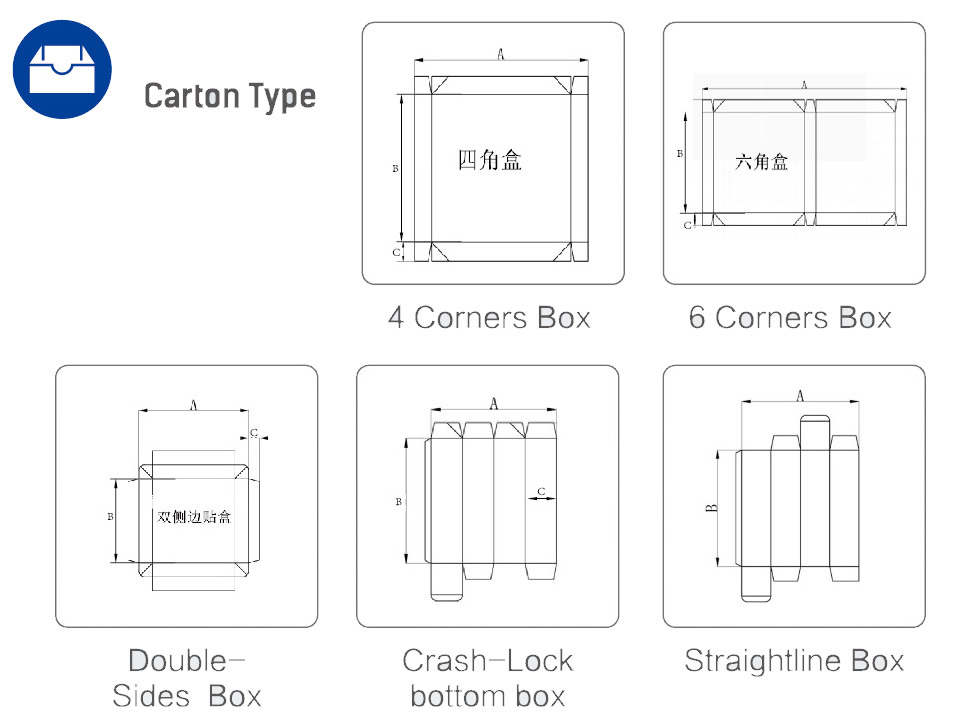 Carton Type

A
B
C
四角盒

4 Corners Box

A
B
C
六角盒

6 Corners Box

A
C
B
双侧边贴盒

Double-Sides Box

A
B
C

Crash-Lock bottom box

A
B

Straightline Box